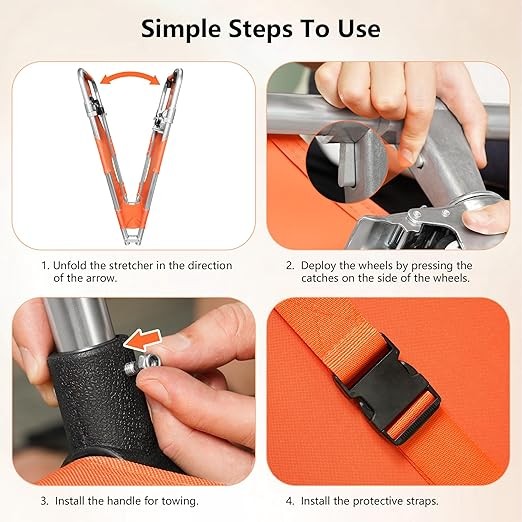 Simple Steps To Use

1. Unfold the stretcher in the direction of the arrow.

2. Deploy the wheels by pressing the catches on the side of the wheels.

3. Install the handle for towing.

4. Install the protective straps.